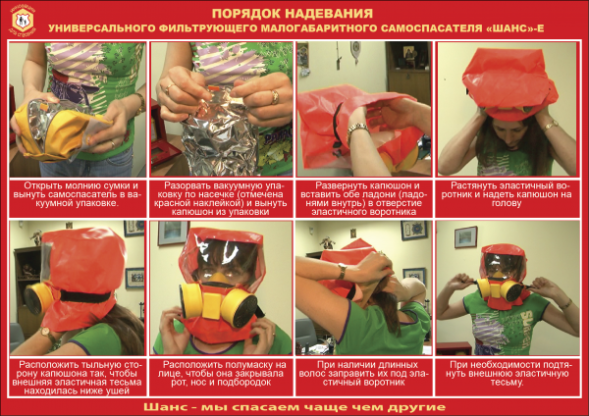 ПОРЯДОК НАДЕВАНИЯ
УНИВЕРСАЛЬНОГО ФИЛЬТРУЮЩЕГО МАЛОГАБАРИТНОГО САМОСПАСАТЕЛЯ «ШАНС»-Е

Открыть молнию сумки и вынуть самоспасатель в вакуумной упаковке.

Разорвать вакуумную упаковку по насечке (отмечена красной наклейкой) и вынуть капюшон из упаковки

Развернуть капюшон и вставить обе ладони (ладонями внутрь) в отверстие эластичного воротника

Растянуть эластичный воротник и надеть капюшон на голову

Расположить тыльную сторону капюшона так, чтобы внешняя эластичная тесьма находилась ниже ушей

Расположить полумаску на лице, чтобы она закрывала рот, нос и подбородок

При наличии длинных волос заправить их под эластичный воротник

При необходимости подтянуть внешнюю эластичную тесьму.

Шанс - мы спасаем чаще чем другие